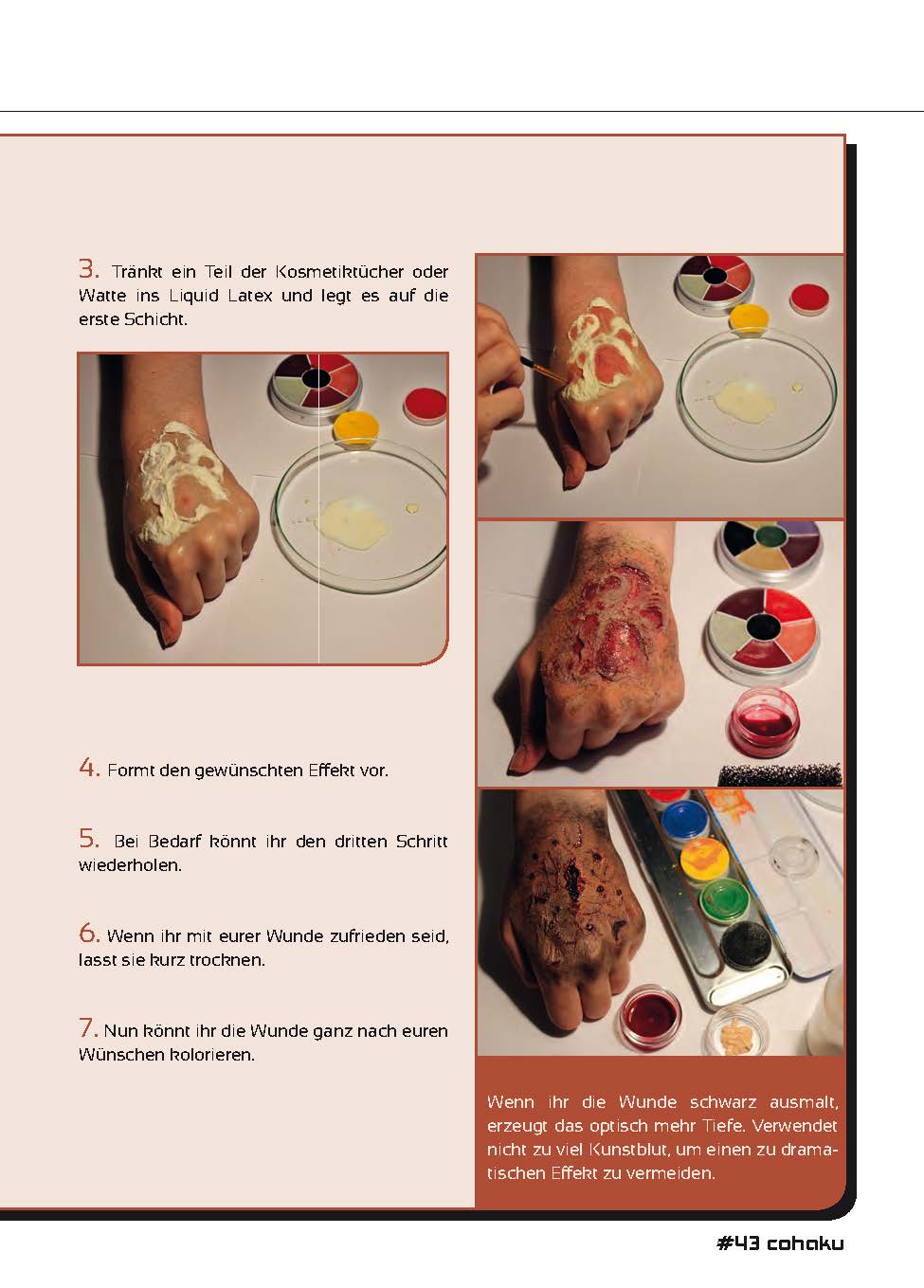 3. Tränkt ein Teil der Kosmetiktücher oder Watte ins Liquid Latex und legt es auf die erste Schicht.

4. Formt den gewünschten Effekt vor.

5. Bei Bedarf könnt ihr den dritten Schritt wiederholen.

6. Wenn ihr mit eurer Wunde zufrieden seid, lasst sie kurz trocknen.

7. Nun könnt ihr die Wunde ganz nach euren Wünschen kolorieren.

Wenn ihr die Wunde schwarz ausmalt, erzeugt das optisch mehr Tiefe. Verwendet nicht zu viel Kunstblut, um einen zu dramatischen Effekt zu vermeiden.

#43 cohaku