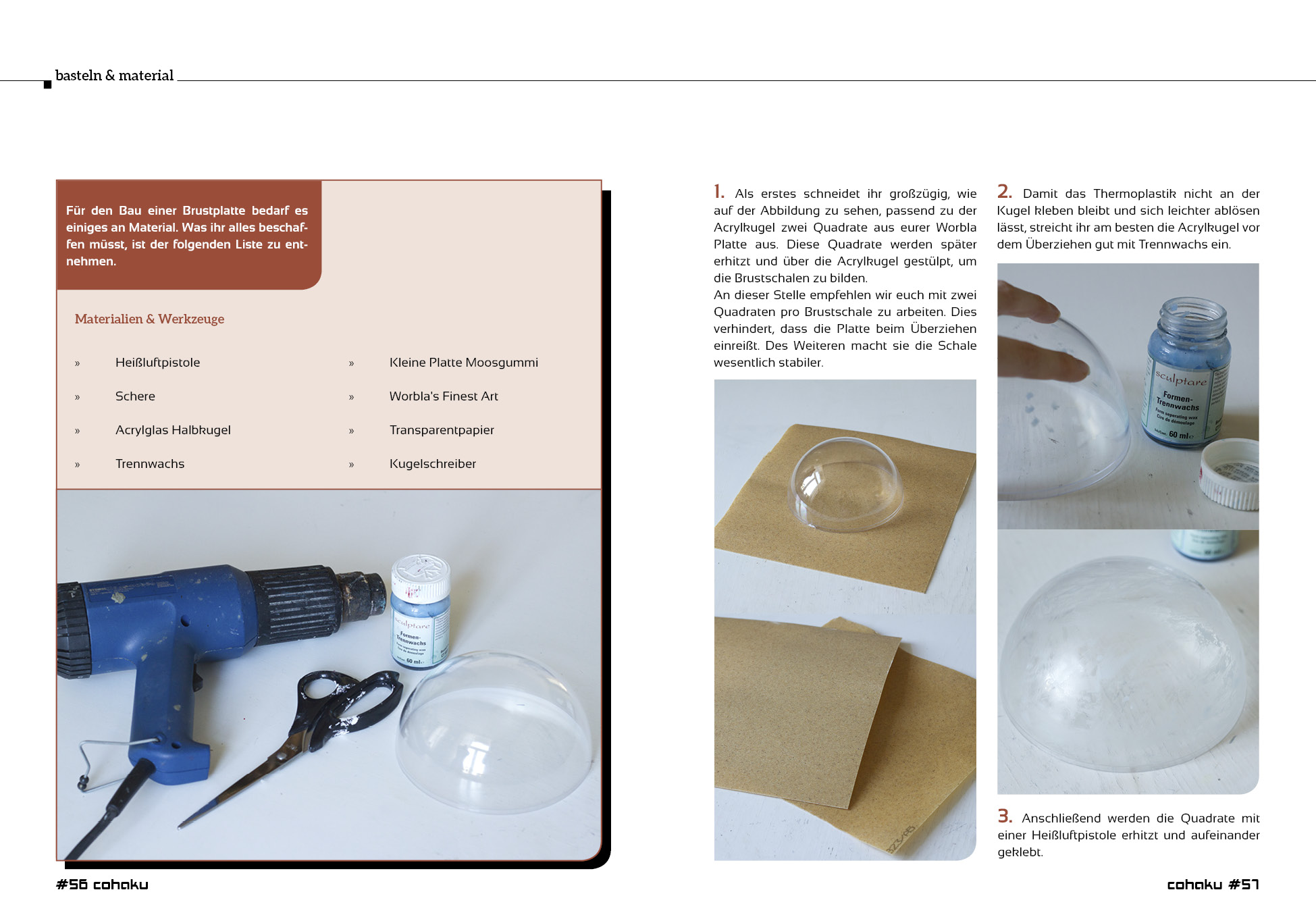 basteln & material

Für den Bau einer Brustplatte bedarf es einiges an Material. Was ihr alles beschaffen müsst, ist der folgenden Liste zu entnehmen.

Materialien & Werkzeuge

» Heißluftpistole
» Schere
» Acrylglas Halbkugel
» Trennwachs

» Kleine Platte Moosgummi
» Worbla's Finest Art
» Transparentpapier
» Kugelschreiber

sculptare
Formen-Trennwachs
60 ml

1. Als erstes schneidet ihr großzügig, wie auf der Abbildung zu sehen, passend zu der Acrylkugel zwei Quadrate aus eurer Worbla Platte aus. Diese Quadrate werden später erhitzt und über die Acrylkugel gestülpt, um die Brustschalen zu bilden.
An dieser Stelle empfehlen wir euch mit zwei Quadraten pro Brustschale zu arbeiten. Dies verhindert, dass die Platte beim Überziehen einreißt. Des Weiteren macht sie die Schale wesentlich stabiler.

2. Damit das Thermoplastik nicht an der Kugel kleben bleibt und sich leichter ablösen lässt, streicht ihr am besten die Acrylkugel vor dem Überziehen gut mit Trennwachs ein.

sculptare
Formen-Trennwachs
Form separating wax
Cire de démoulage
60 ml

3. Anschließend werden die Quadrate mit einer Heißluftpistole erhitzt und aufeinander geklebt.

#56 cohaku

cohaku #57