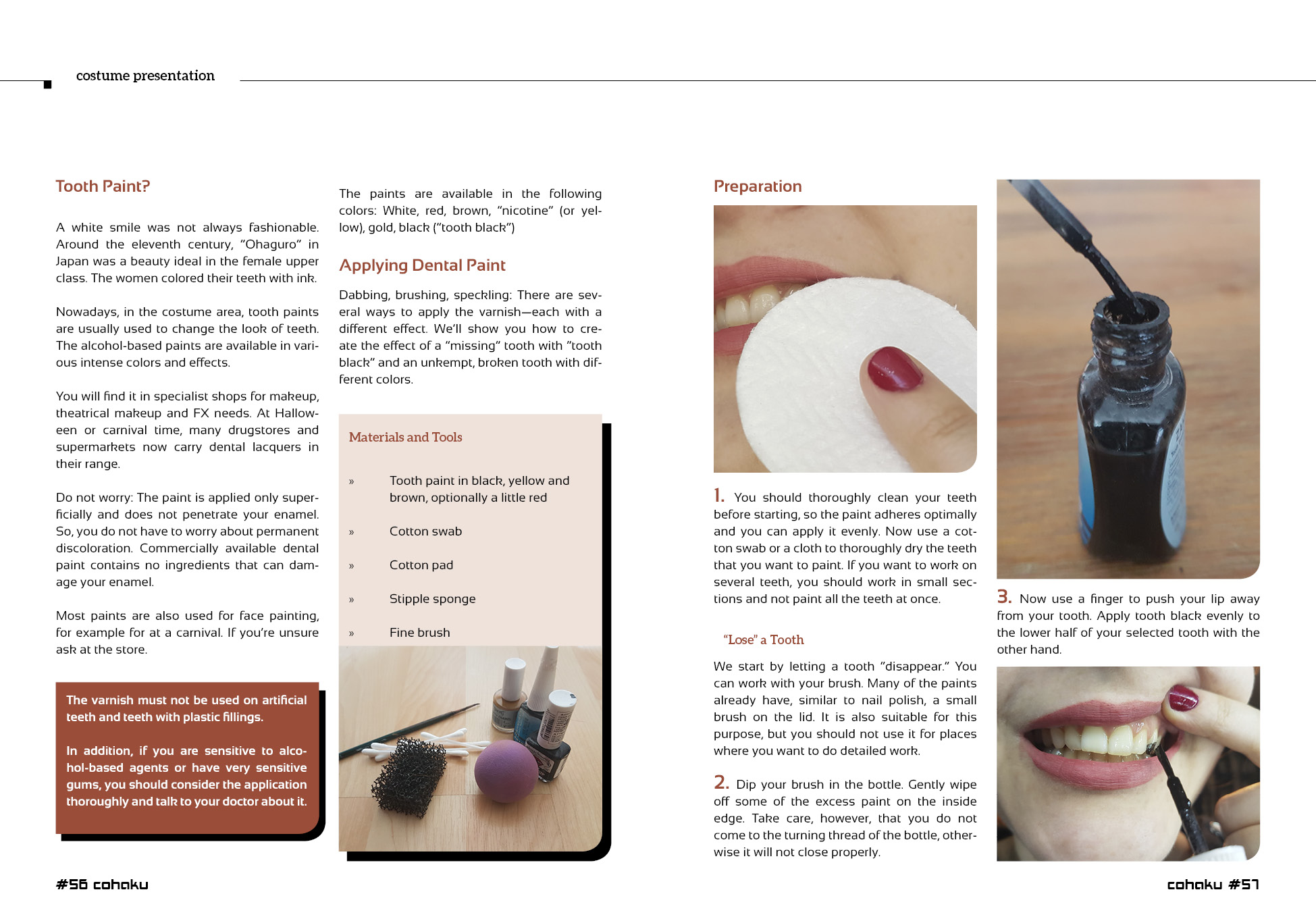 costume presentation

Tooth Paint?

A white smile was not always fashionable. Around the eleventh century, "Ohaguro" in Japan was a beauty ideal in the female upper class. The women colored their teeth with ink.

Nowadays, in the costume area, tooth paints are usually used to change the look of teeth. The alcohol-based paints are available in various intense colors and effects.

You will find it in specialist shops for makeup, theatrical makeup and FX needs. At Halloween or carnival time, many drugstores and supermarkets now carry dental lacquers in their range.

Do not worry: The paint is applied only superficially and does not penetrate your enamel. So, you do not have to worry about permanent discoloration. Commercially available dental paint contains no ingredients that can damage your enamel.

Most paints are also used for face painting, for example for at a carnival. If you're unsure ask at the store.

The varnish must not be used on artificial teeth and teeth with plastic fillings.

In addition, if you are sensitive to alcohol-based agents or have very sensitive gums, you should consider the application thoroughly and talk to your doctor about it.

The paints are available in the following colors: White, red, brown, "nicotine" (or yellow), gold, black ("tooth black")

Applying Dental Paint

Dabbing, brushing, speckling: There are several ways to apply the varnish—each with a different effect. We'll show you how to create the effect of a "missing" tooth with "tooth black" and an unkempt, broken tooth with different colors.

Materials and Tools

» Tooth paint in black, yellow and brown, optionally a little red

» Cotton swab

» Cotton pad

» Stipple sponge

» Fine brush

Preparation

1. You should thoroughly clean your teeth before starting, so the paint adheres optimally and you can apply it evenly. Now use a cotton swab or a cloth to thoroughly dry the teeth that you want to paint. If you want to work on several teeth, you should work in small sections and not paint all the teeth at once.

"Lose" a Tooth

We start by letting a tooth "disappear." You can work with your brush. Many of the paints already have, similar to nail polish, a small brush on the lid. It is also suitable for this purpose, but you should not use it for places where you want to do detailed work.

2. Dip your brush in the bottle. Gently wipe off some of the excess paint on the inside edge. Take care, however, that you do not come to the turning thread of the bottle, otherwise it will not close properly.

3. Now use a finger to push your lip away from your tooth. Apply tooth black evenly to the lower half of your selected tooth with the other hand.

#56 cohaku

cohaku #57